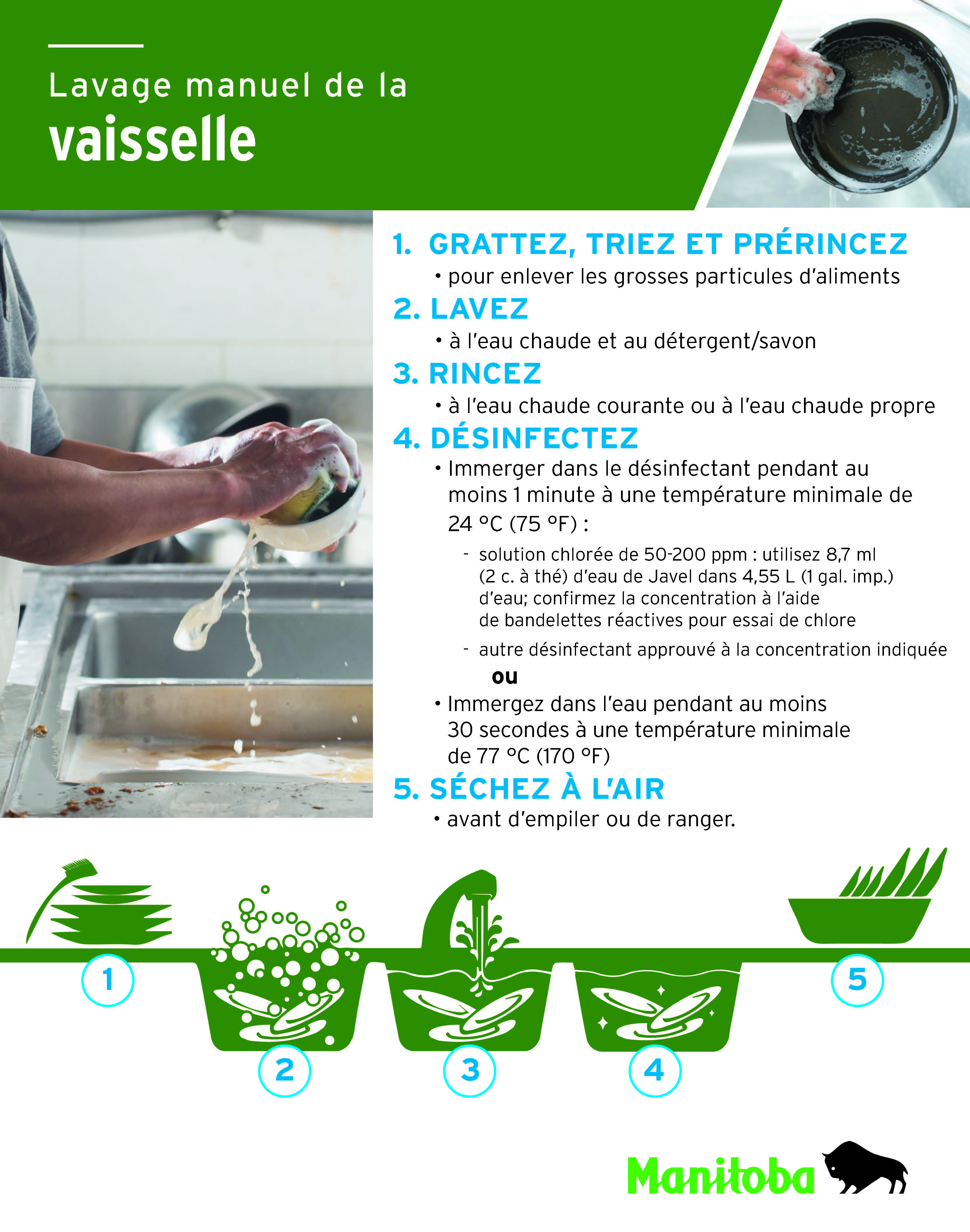 Lavage manuel de la
vaisselle

1. GRATTEZ, TRIEZ ET PRÉRINCEZ
• pour enlever les grosses particules d'aliments

2. LAVEZ
• à l'eau chaude et au détergent/savon

3. RINCEZ
• à l'eau chaude courante ou à l'eau chaude propre

4. DÉSINFECTEZ
• Immerger dans le désinfectant pendant au moins 1 minute à une température minimale de 24 °C (75 °F) :
- solution chlorée de 50-200 ppm : utilisez 8,7 ml (2 c. à thé) d'eau de Javel dans 4,55 L (1 gal. imp.) d'eau; confirmez la concentration à l'aide de bandelettes réactives pour essai de chlore
- autre désinfectant approuvé à la concentration indiquée
ou
• Immergez dans l'eau pendant au moins 30 secondes à une température minimale de 77 °C (170 °F)

5. SÉCHEZ À L'AIR
• avant d'empiler ou de ranger.

1
2
3
4
5

Manitoba